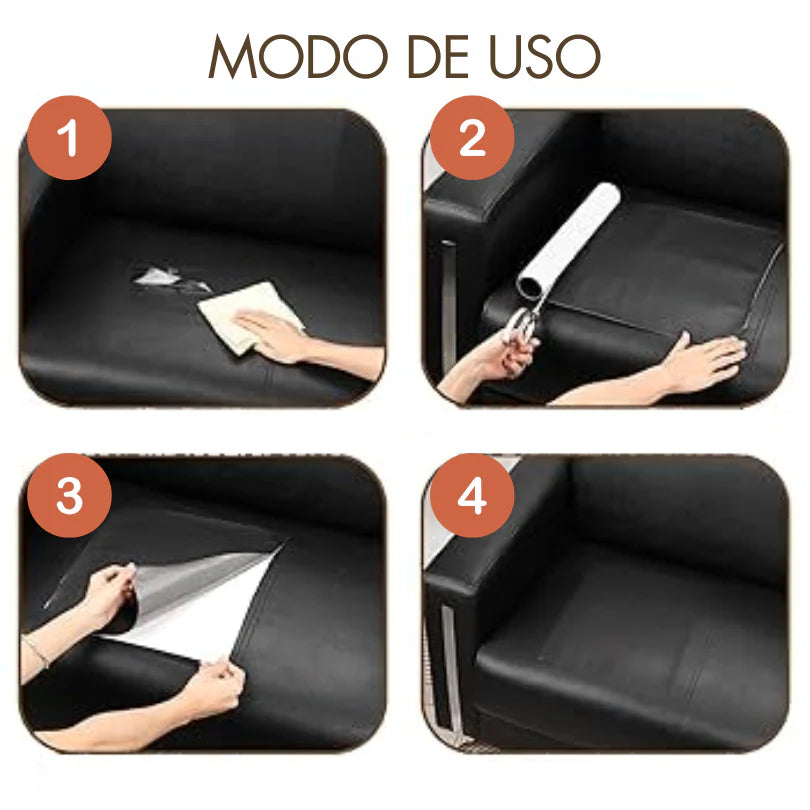 MODO DE USO

1

2

3

4